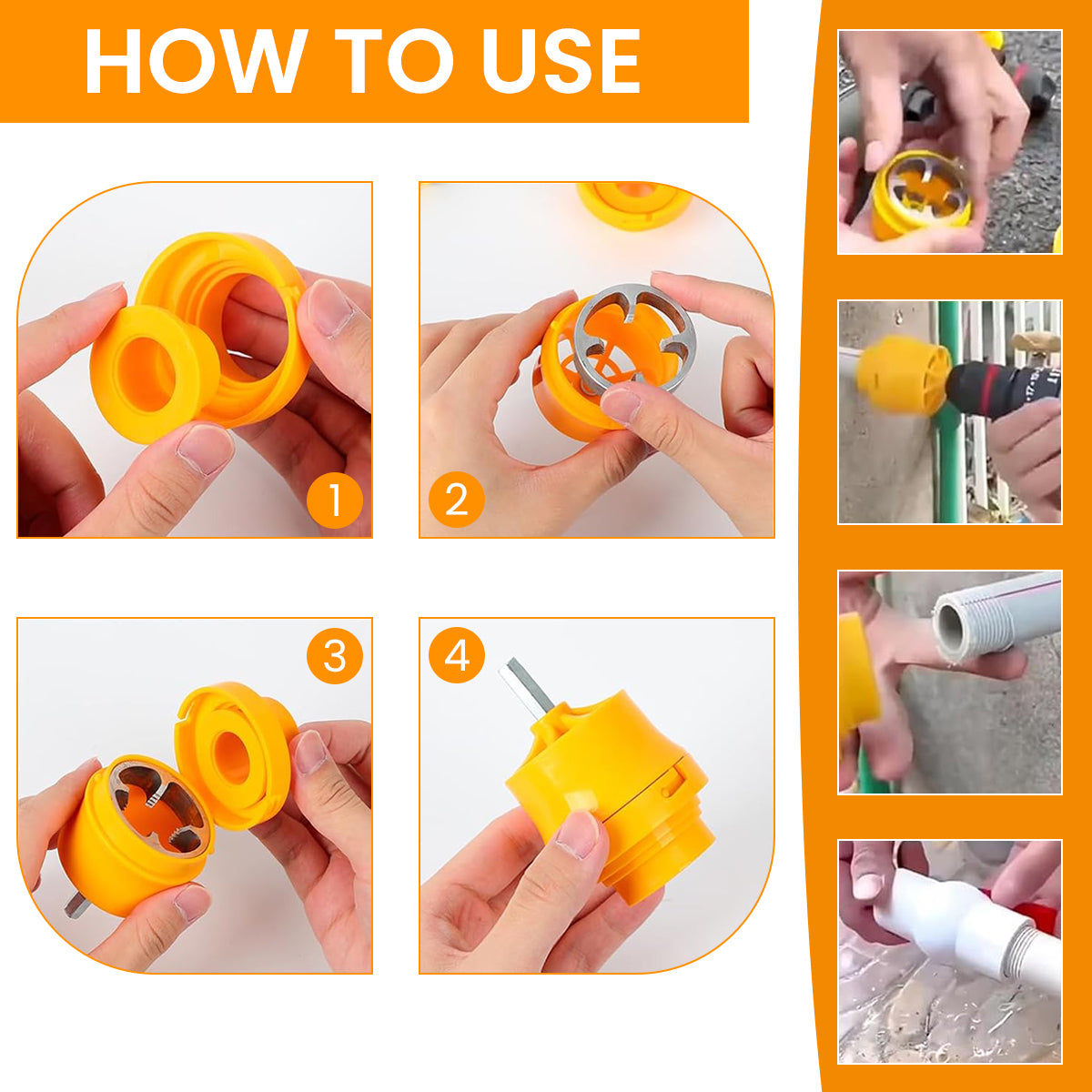 HOW TO USE

1

2

3

4