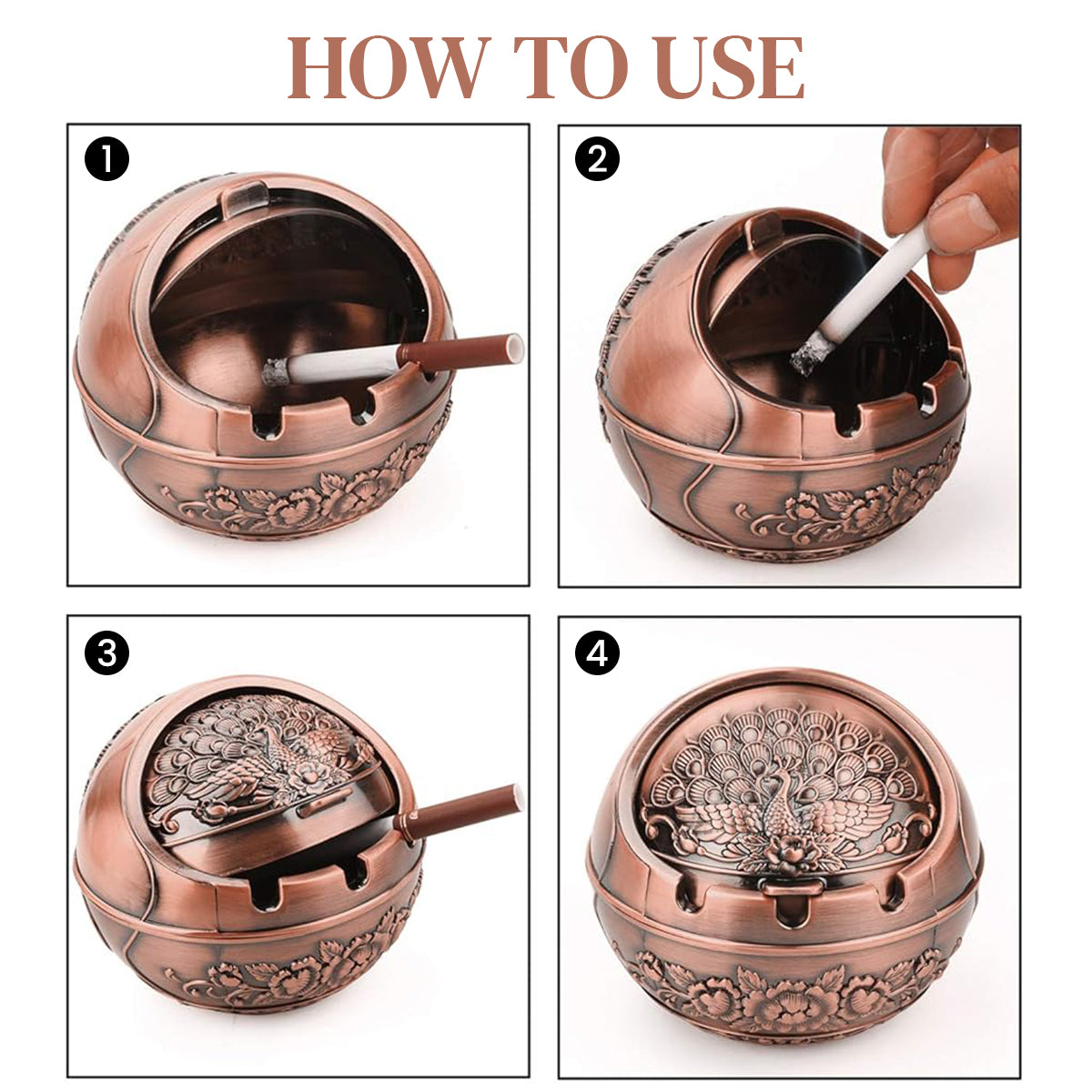 HOW TO USE

1

2

3

4