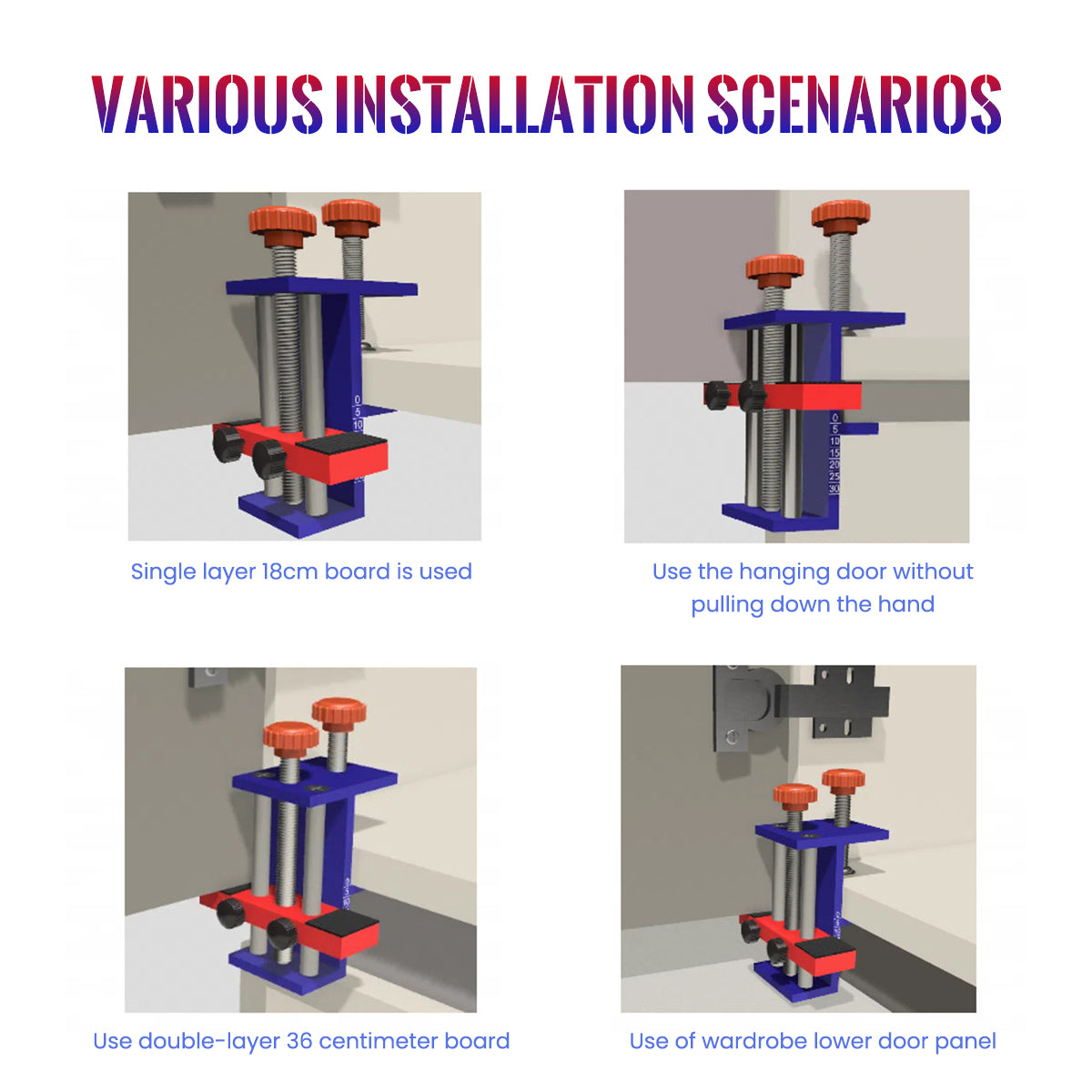 VARIOUS INSTALLATION SCENARIOS

0
5
10

Single layer 18cm board is used

0
5
10
15
20
25
30

Use the hanging door without pulling down the hand

Use double-layer 36 centimeter board

Use of wardrobe lower door panel