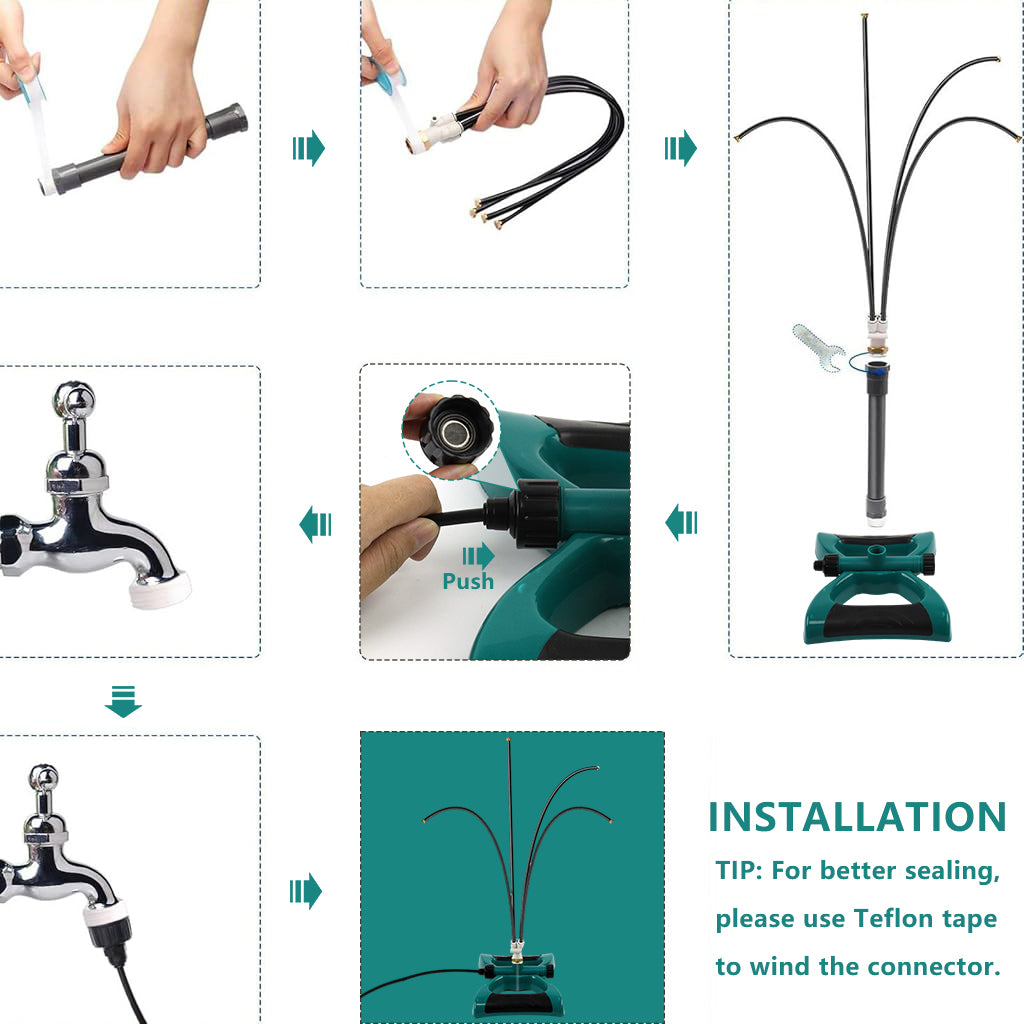 Push

INSTALLATION

TIP: For better sealing, please use Teflon tape to wind the connector.