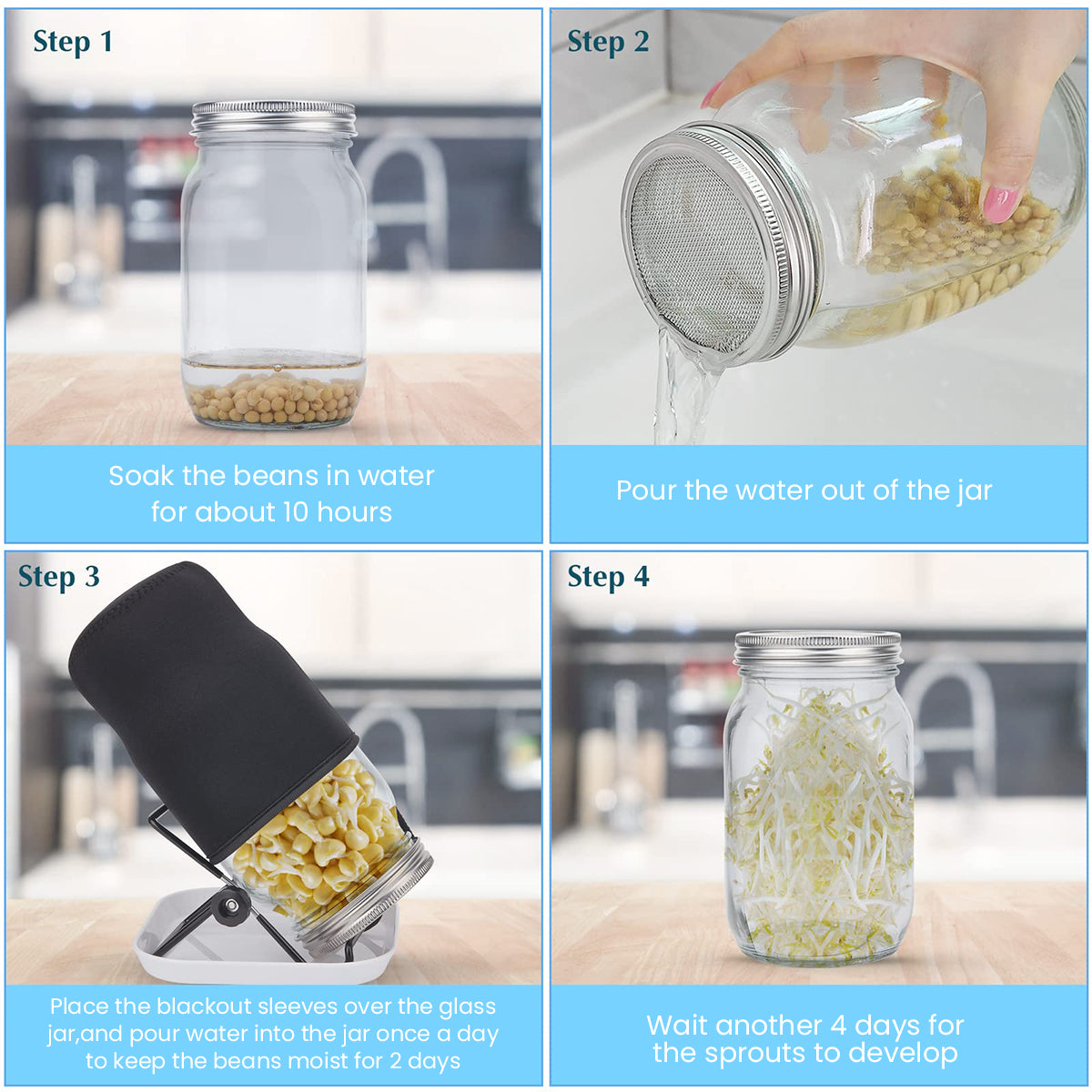 Step 1

Soak the beans in water for about 10 hours

Step 2

Pour the water out of the jar

Step 3

Place the blackout sleeves over the glass jar,and pour water into the jar once a day to keep the beans moist for 2 days

Step 4

Wait another 4 days for the sprouts to develop