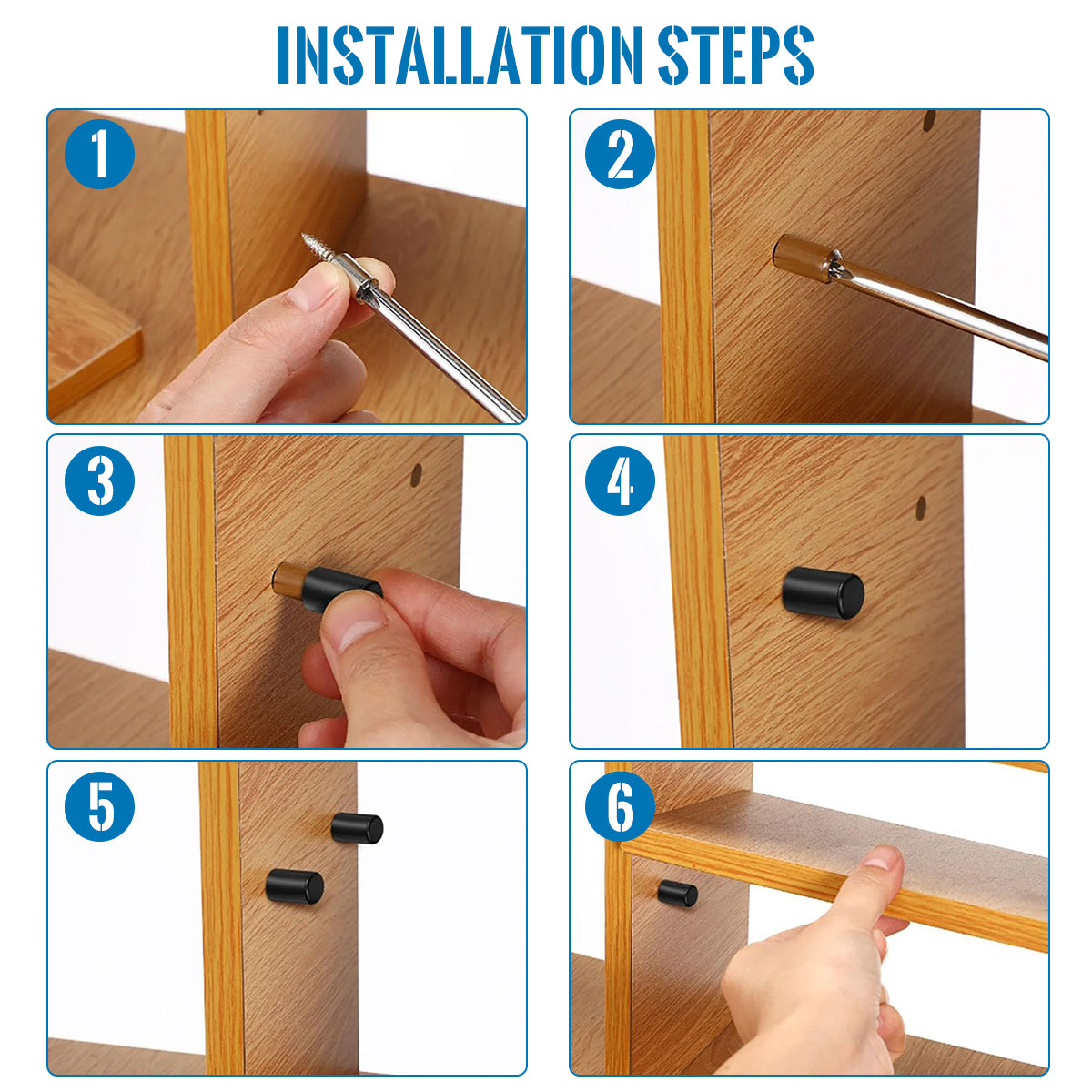 INSTALLATION STEPS

1

2

3

4

5

6