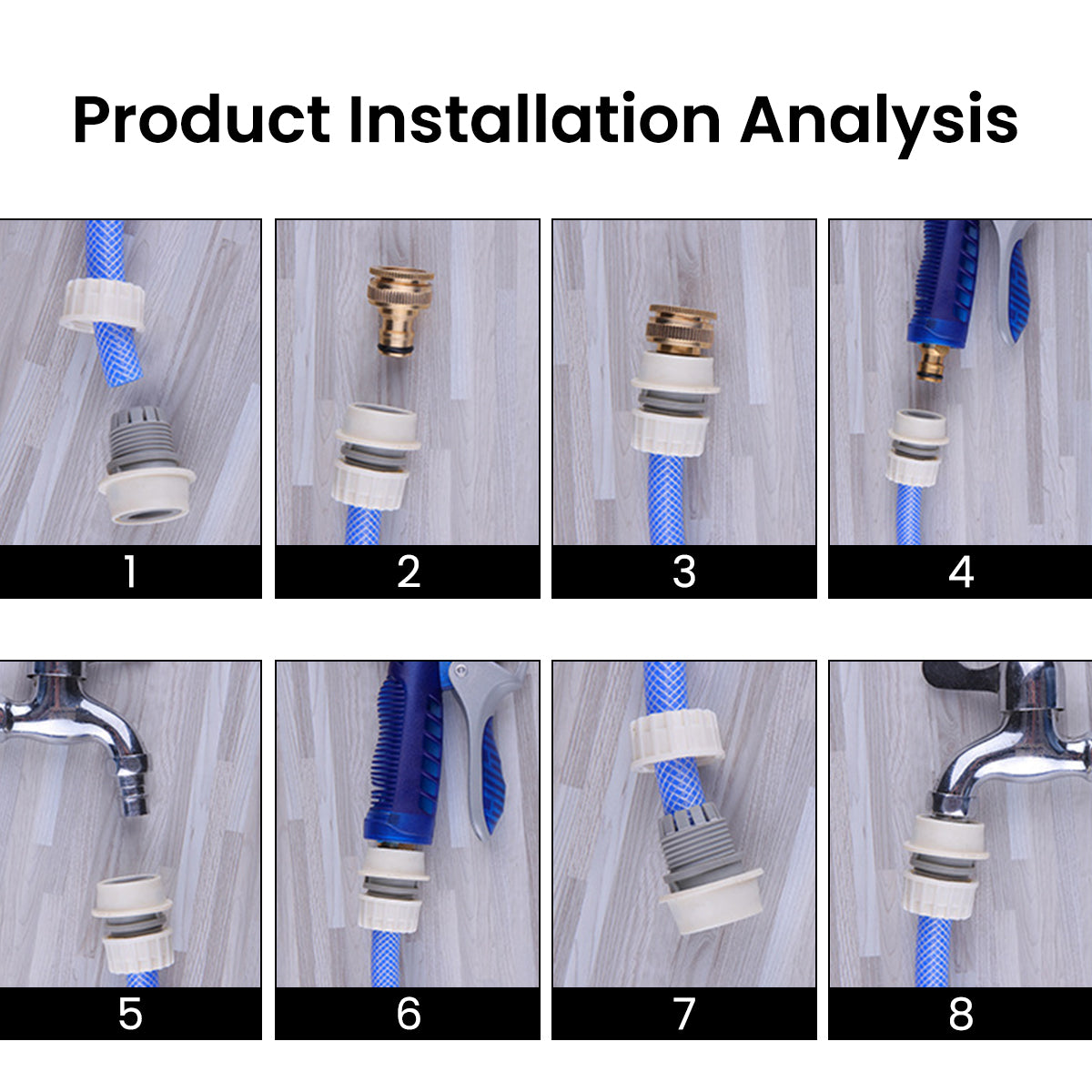 Product Installation Analysis

1

2

3

4

5

6

7

8