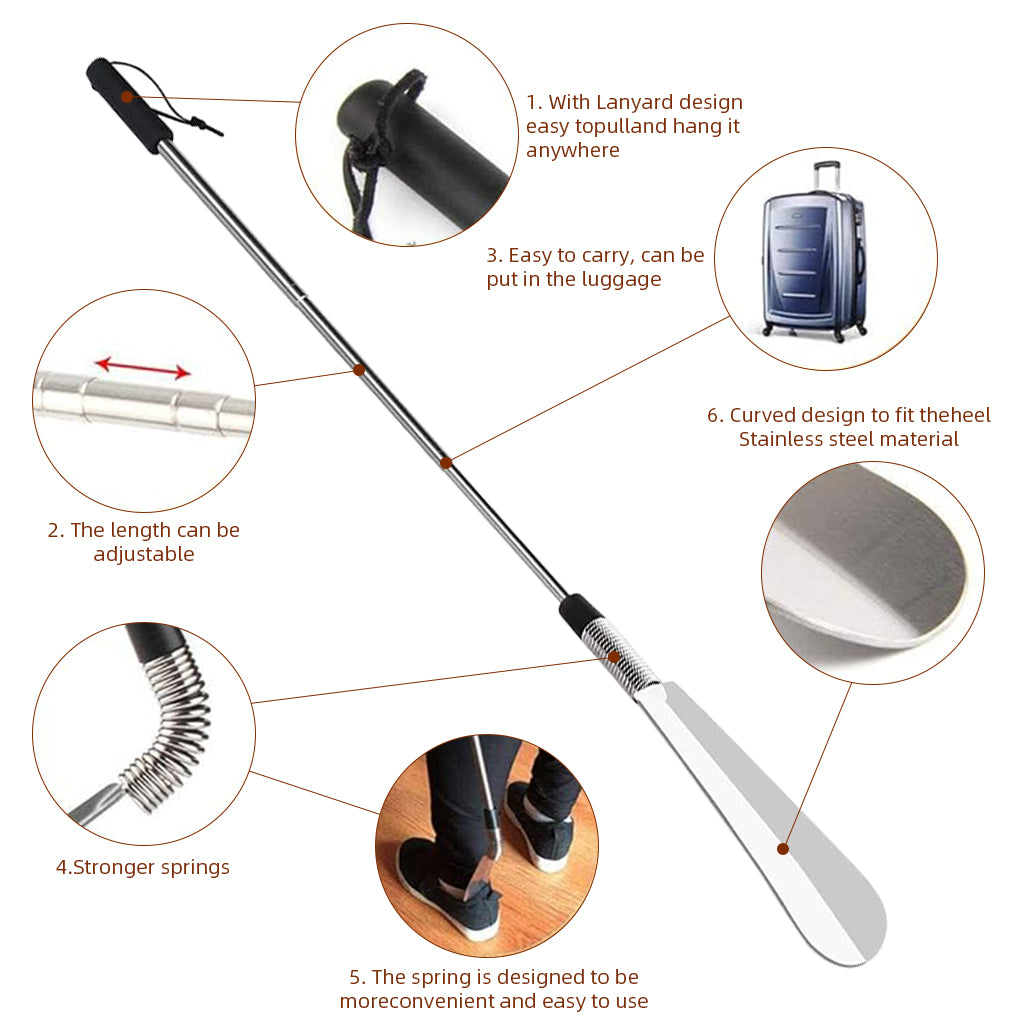 1. With Lanyard design easy topulland hang it anywhere

3. Easy to carry, can be put in the luggage

2. The length can be adjustable

6. Curved design to fit theheel Stainless steel material

4.Stronger springs

5. The spring is designed to be moreconvenient and easy to use