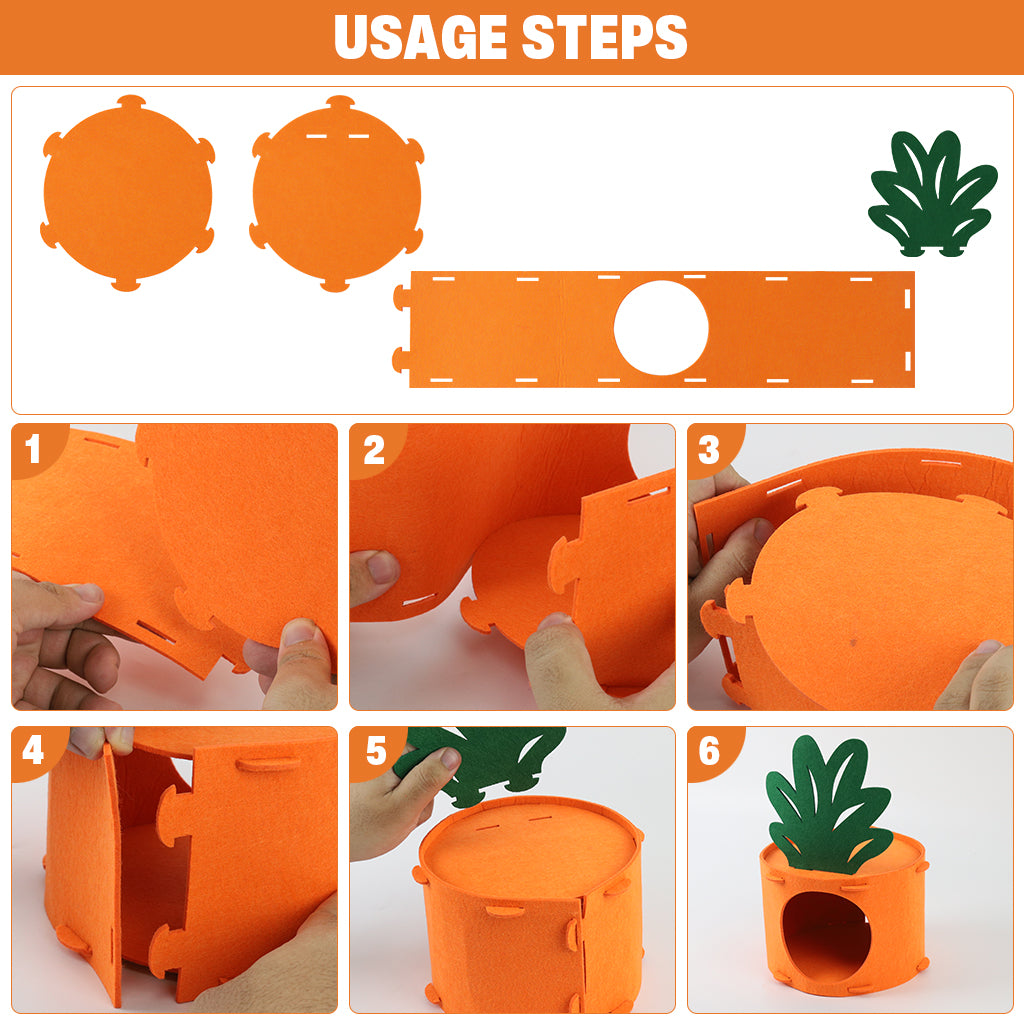 USAGE STEPS

1

2

3

4

5

6