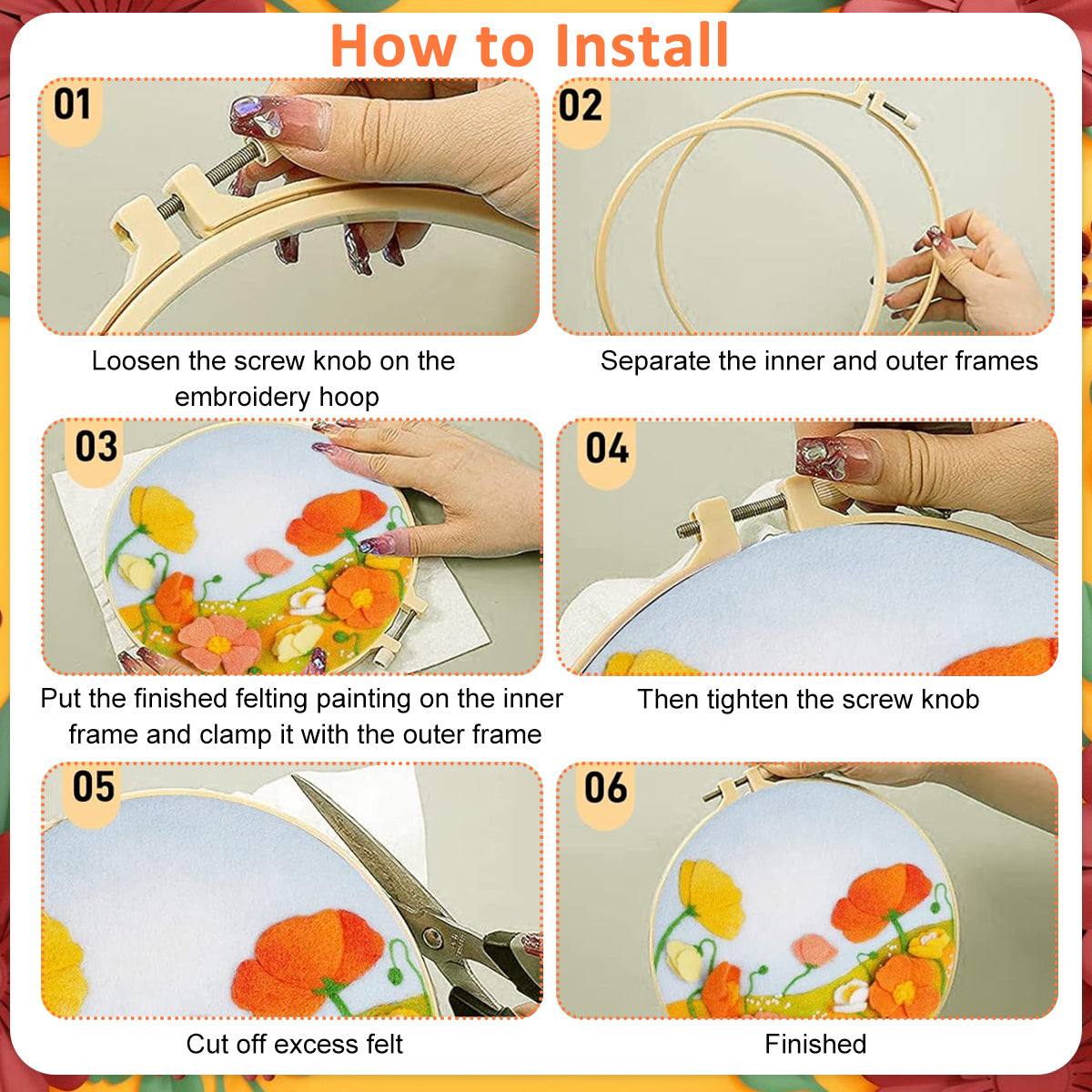 How to Install

01

Loosen the screw knob on the embroidery hoop

02

Separate the inner and outer frames

03

Put the finished felting painting on the inner frame and clamp it with the outer frame

04

Then tighten the screw knob

05

Cut off excess felt

06

Finished