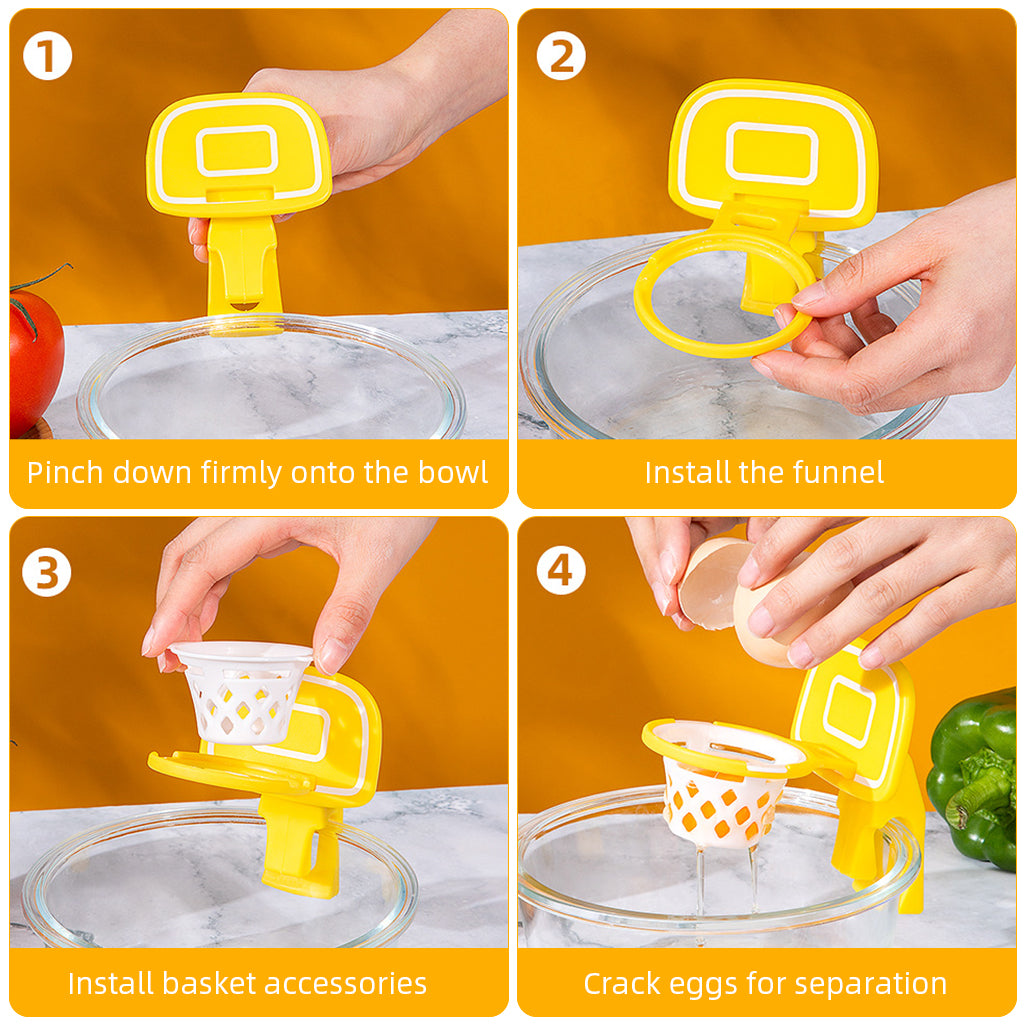 1

Pinch down firmly onto the bowl

2

Install the funnel

3

Install basket accessories

4

Crack eggs for separation