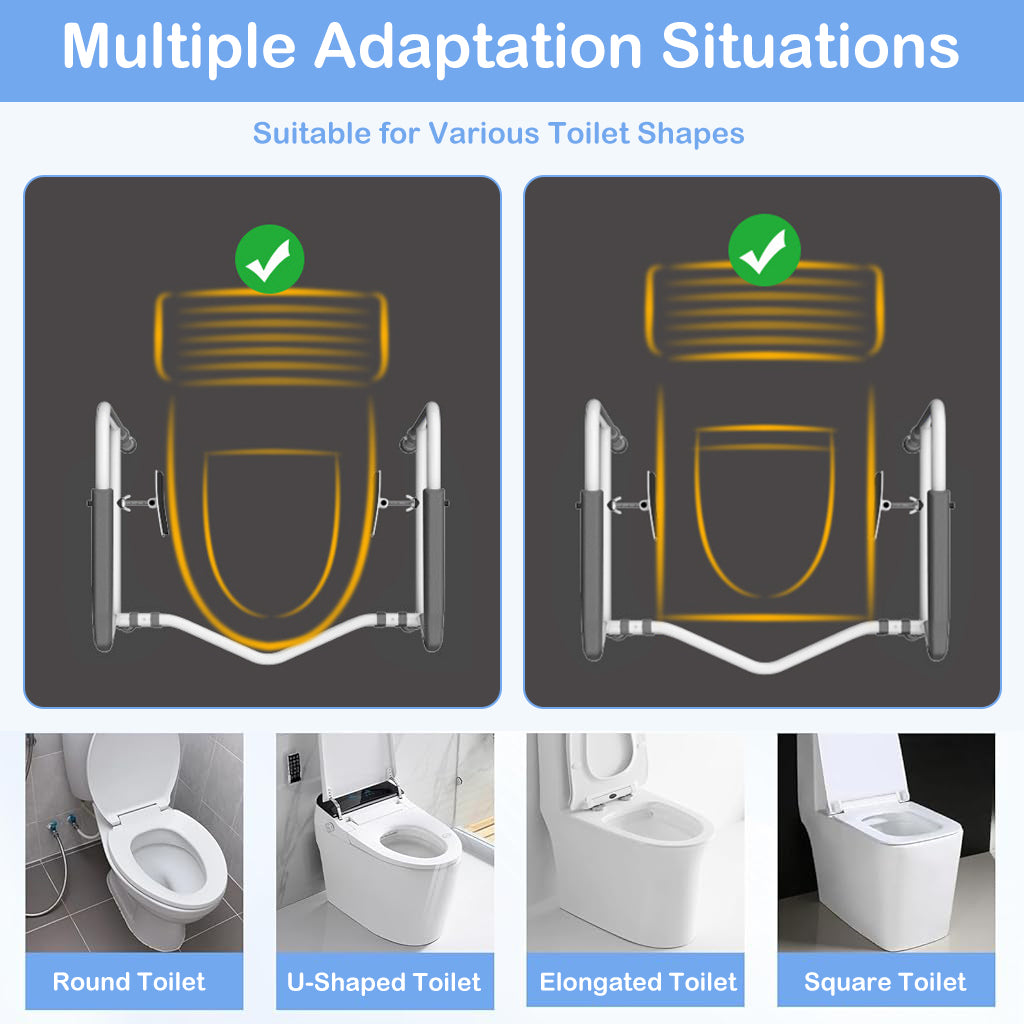 Multiple Adaptation Situations

Suitable for Various Toilet Shapes

Round Toilet

U-Shaped Toilet

Elongated Toilet

Square Toilet