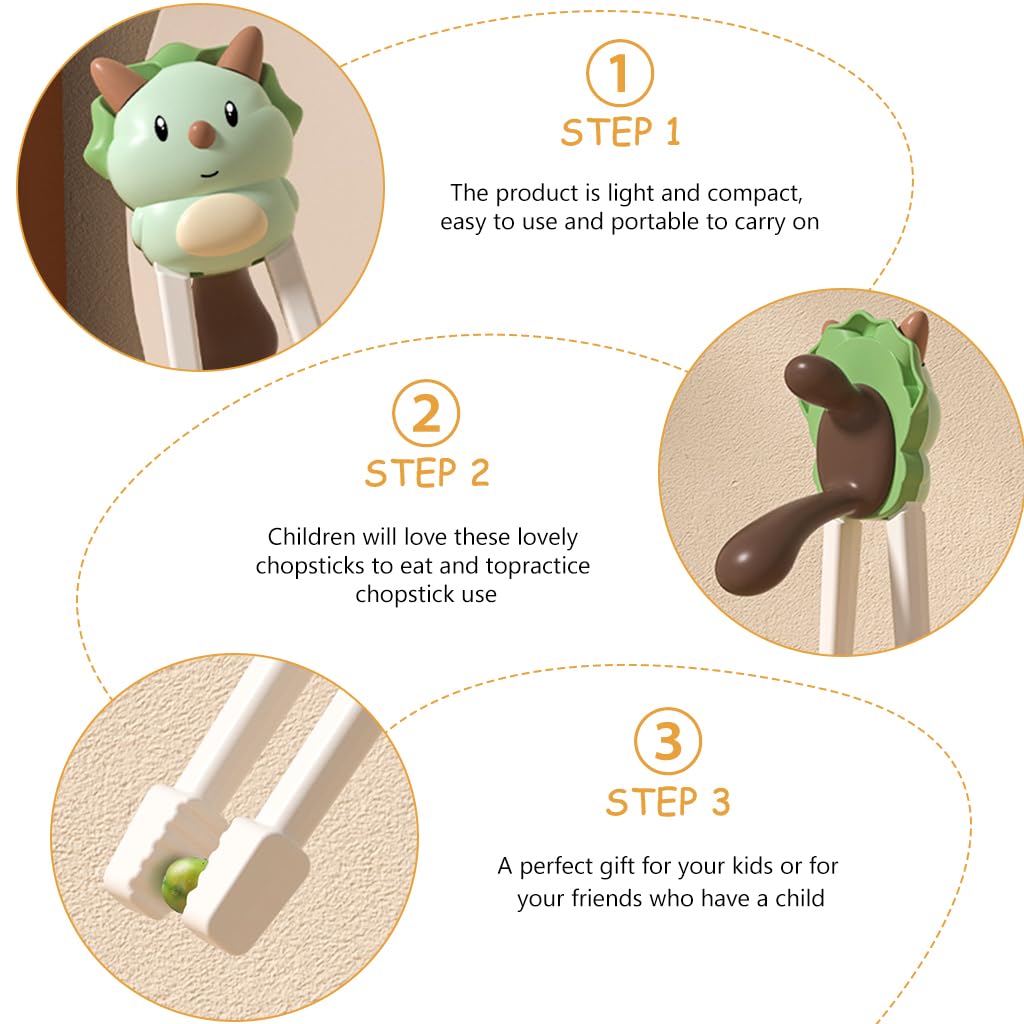 1
STEP 1

The product is light and compact, easy to use and portable to carry on

2
STEP 2

Children will love these lovely chopsticks to eat and topractice chopstick use

3
STEP 3

A perfect gift for your kids or for your friends who have a child