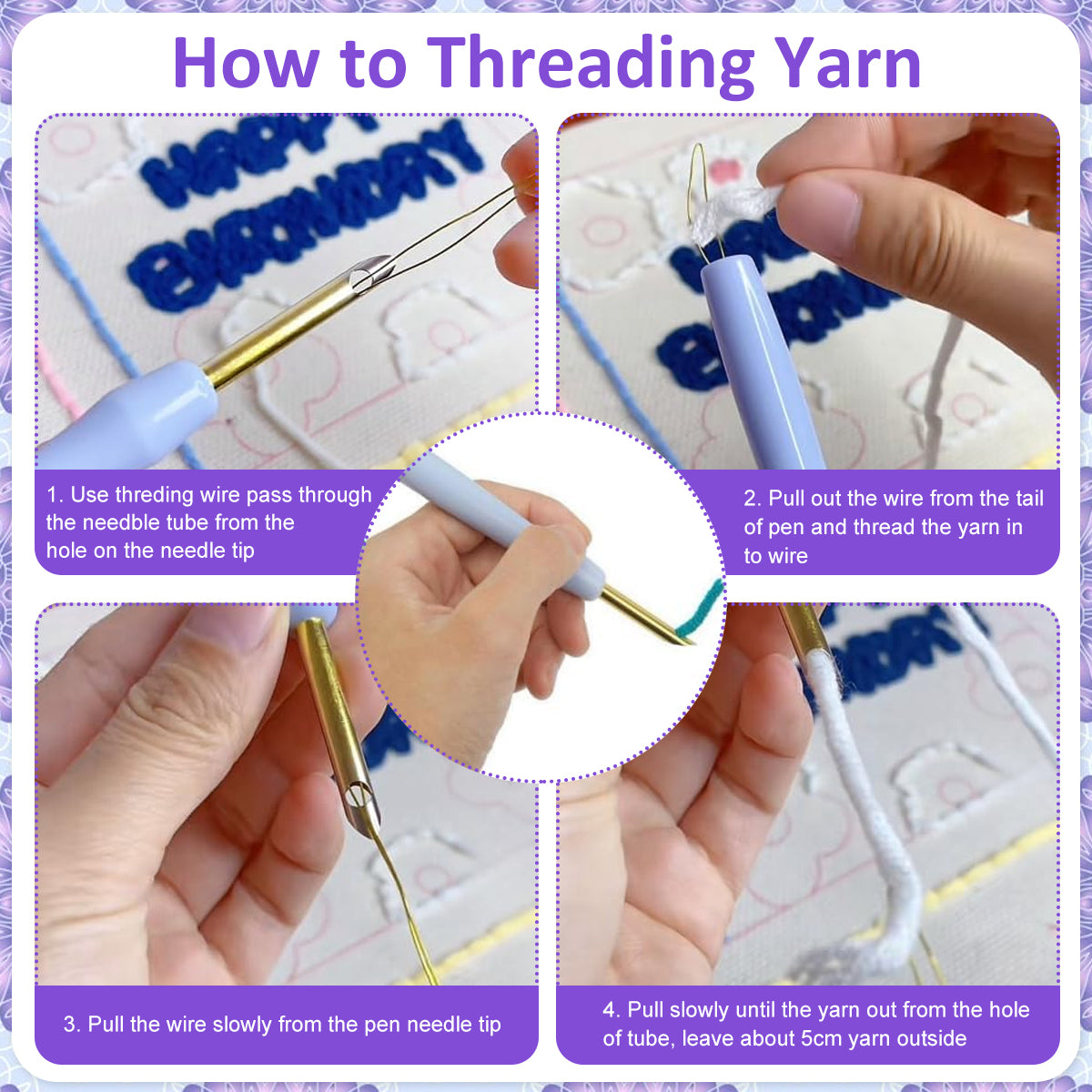 How to Threading Yarn

HAPPY EVERYDAY

1. Use threding wire pass through the needble tube from the hole on the needle tip

2. Pull out the wire from the tail of pen and thread the yarn in to wire

3. Pull the wire slowly from the pen needle tip

4. Pull slowly until the yarn out from the hole of tube, leave about 5cm yarn outside