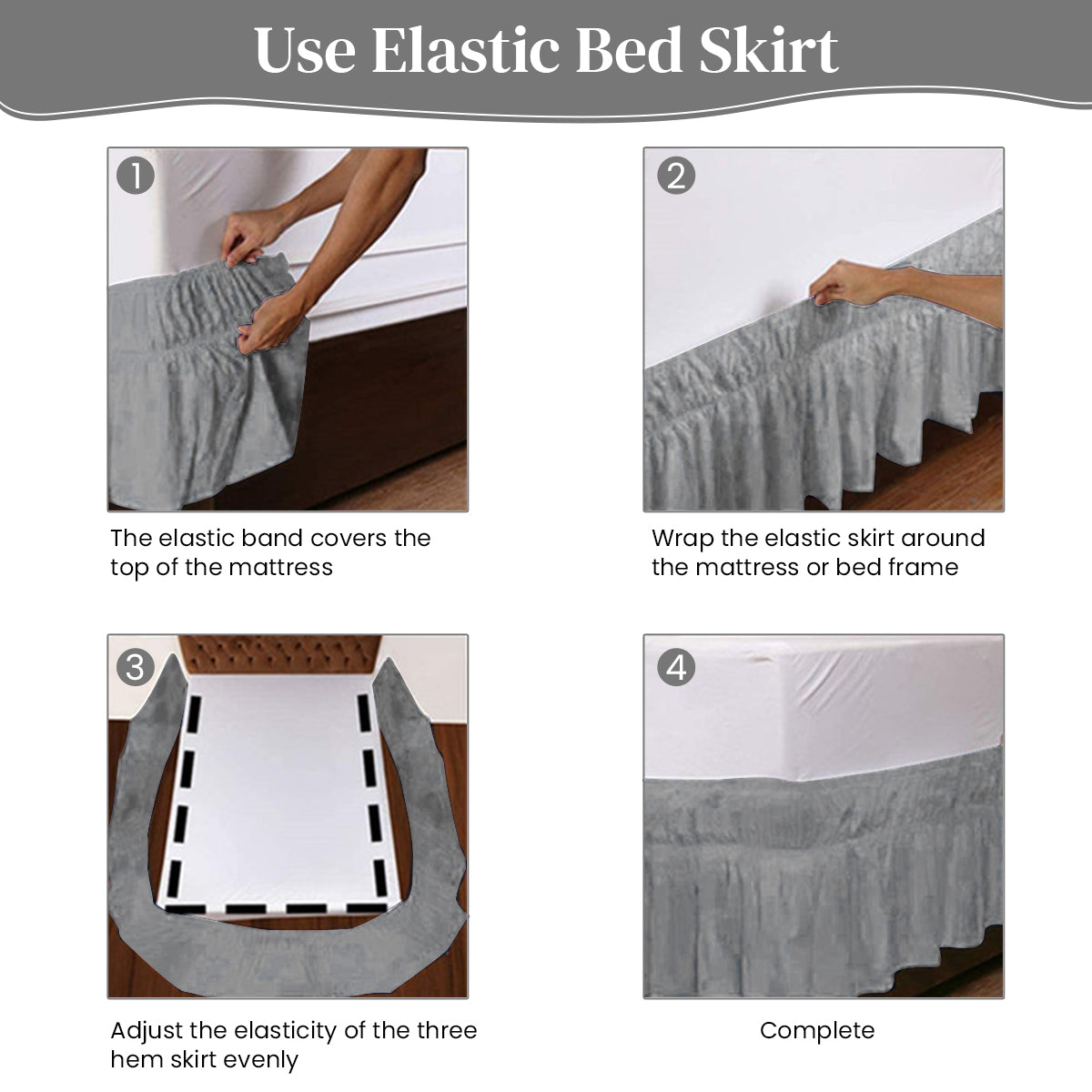 Use Elastic Bed Skirt

1

The elastic band covers the top of the mattress

2

Wrap the elastic skirt around the mattress or bed frame

3

Adjust the elasticity of the three hem skirt evenly

4

Complete