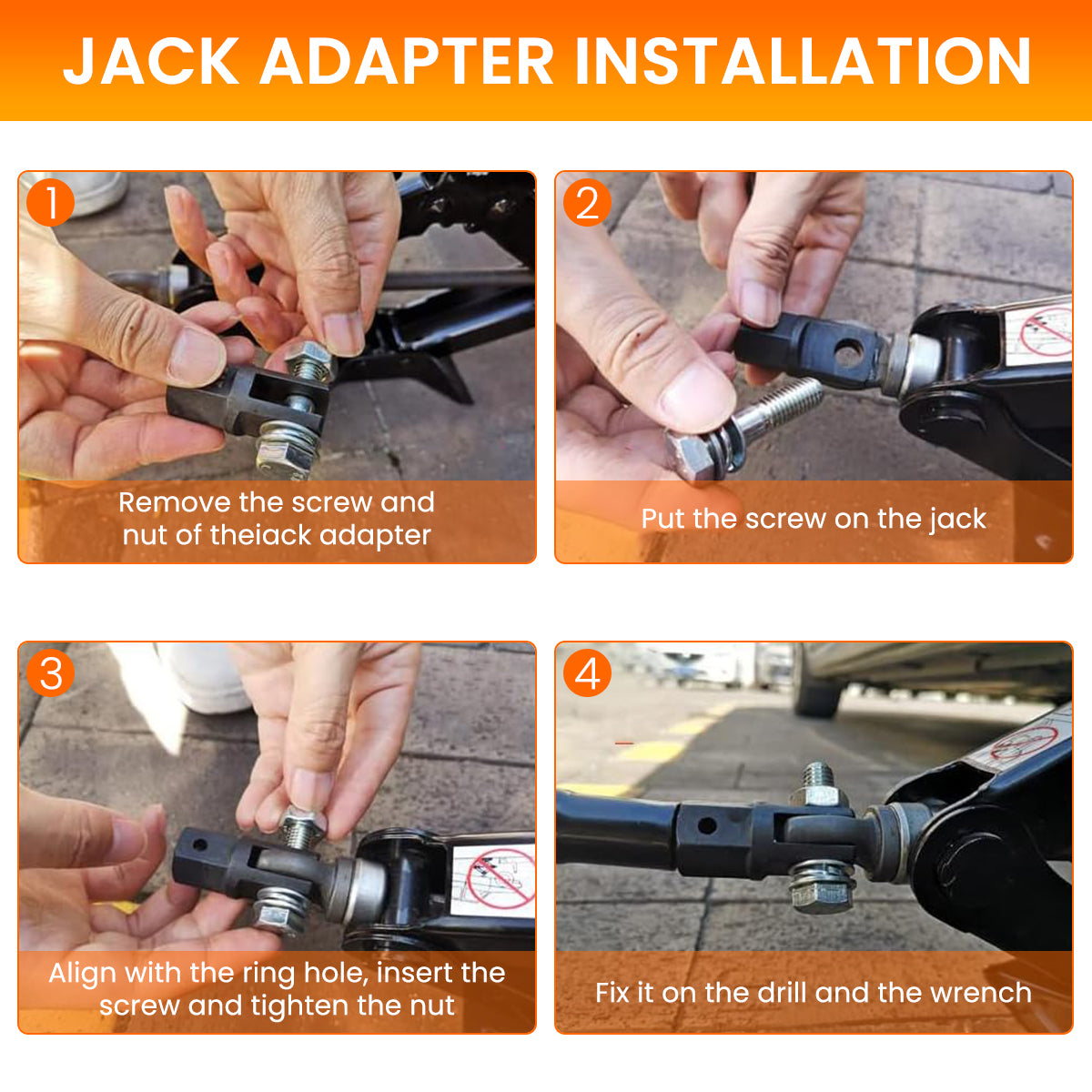 JACK ADAPTER INSTALLATION

1

Remove the screw and nut of theiack adapter

2

Put the screw on the jack

3

Align with the ring hole, insert the screw and tighten the nut

4

Fix it on the drill and the wrench