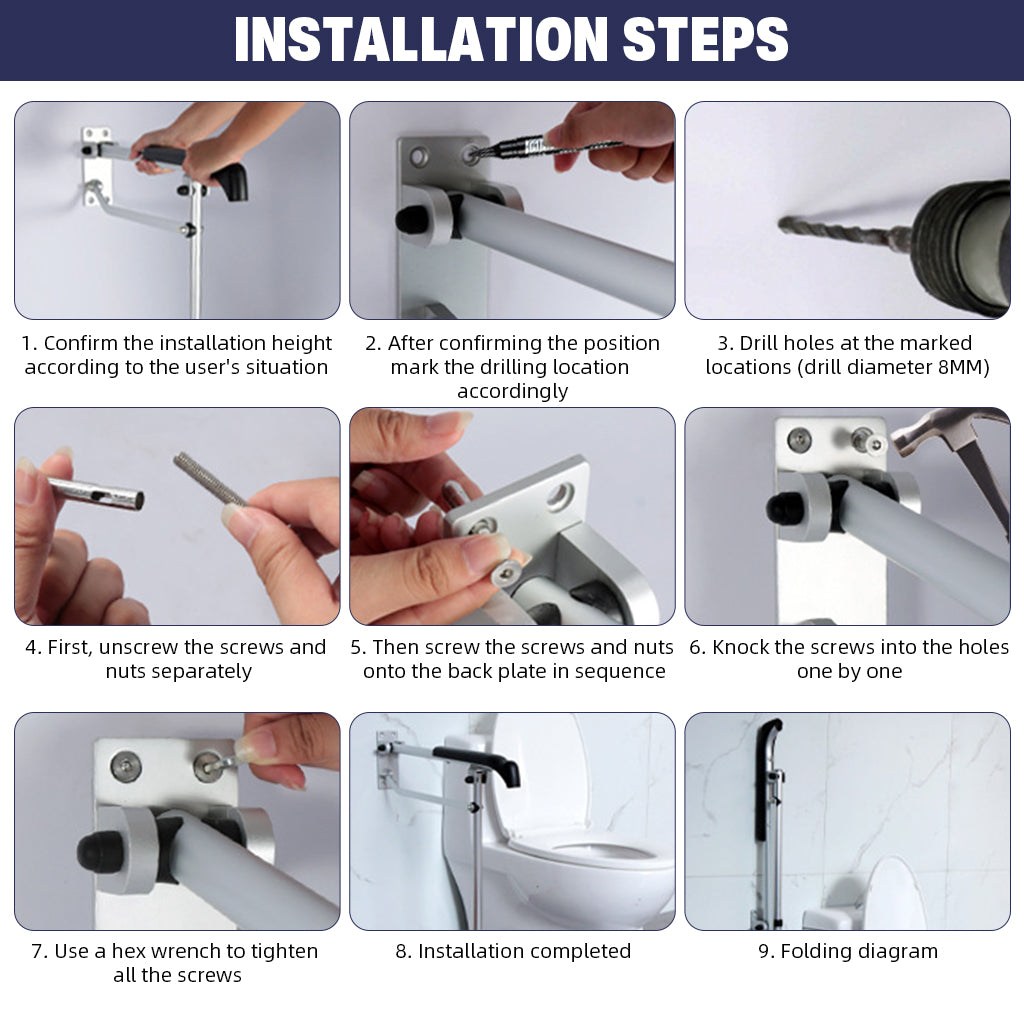 INSTALLATION STEPS

1. Confirm the installation height according to the user's situation

2. After confirming the position mark the drilling location accordingly

3. Drill holes at the marked locations (drill diameter 8MM)

4. First, unscrew the screws and nuts separately

5. Then screw the screws and nuts onto the back plate in sequence

6. Knock the screws into the holes one by one

7. Use a hex wrench to tighten all the screws

8. Installation completed

9. Folding diagram