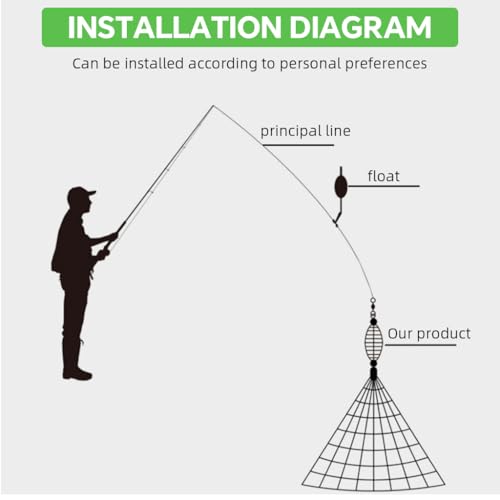 INSTALLATION DIAGRAM

Can be installed according to personal preferences

principal line

float

Our product