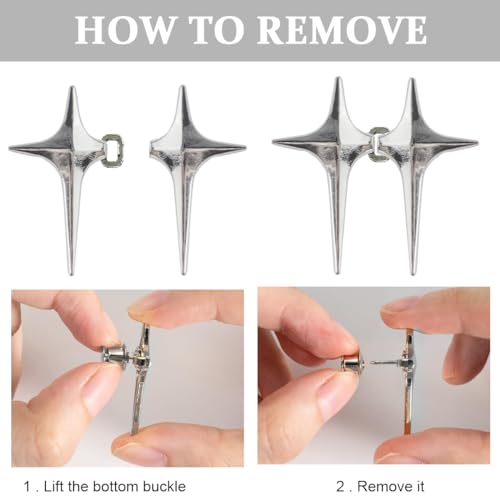 HOW TO REMOVE

1 . Lift the bottom buckle

2 . Remove it