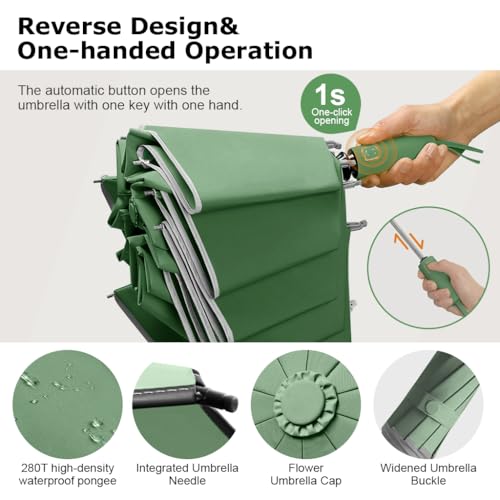 Reverse Design&
One-handed Operation

The automatic button opens the umbrella with one key with one hand.

1s
One-click opening

280T high-density waterproof pongee

Integrated Umbrella Needle

Flower Umbrella Cap

Widened Umbrella Buckle