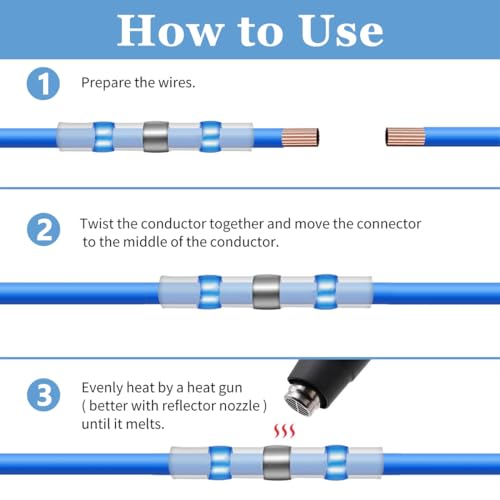 How to Use

1 Prepare the wires.

2 Twist the conductor together and move the connector to the middle of the conductor.

3 Evenly heat by a heat gun ( better with reflector nozzle ) until it melts.