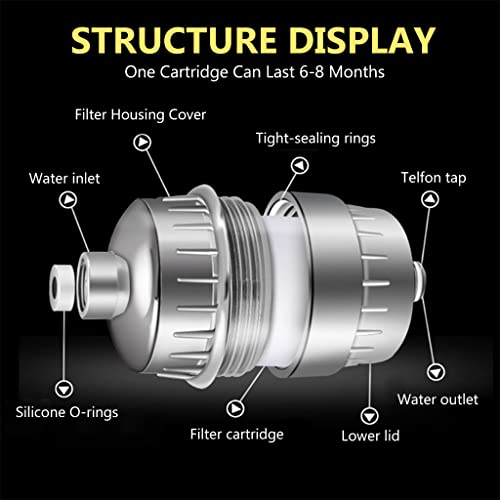 STRUCTURE DISPLAY
One Cartridge Can Last 6-8 Months

Filter Housing Cover

Tight-sealing rings

Water inlet

Telfon tap

Silicone O-rings

Filter cartridge

Lower lid

Water outlet