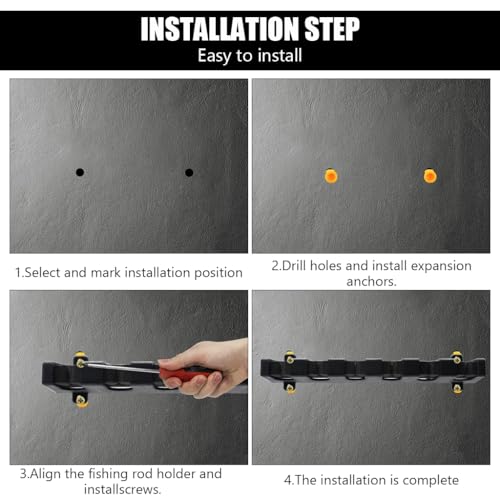 INSTALLATION STEP
Easy to install

1.Select and mark installation position

2.Drill holes and install expansion anchors.

3.Align the fishing rod holder and installscrews.

4.The installation is complete