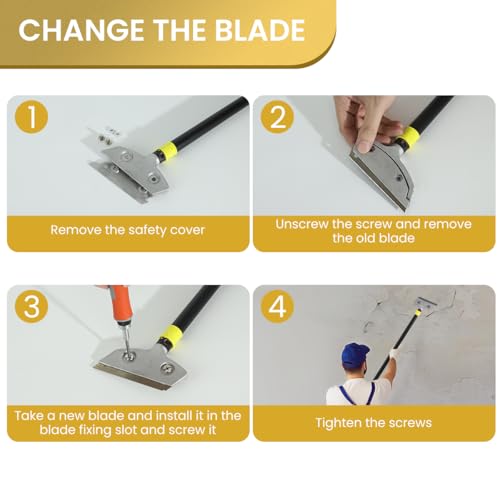 CHANGE THE BLADE

1

Remove the safety cover

2

Unscrew the screw and remove the old blade

3

Take a new blade and install it in the blade fixing slot and screw it

4

Tighten the screws