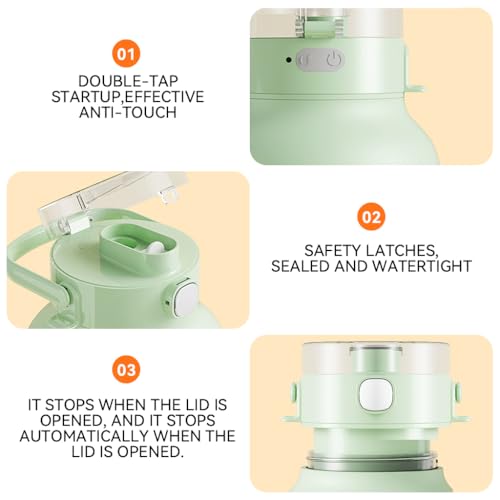 01

DOUBLE-TAP STARTUP,EFFECTIVE ANTI-TOUCH

02

SAFETY LATCHES, SEALED AND WATERTIGHT

03

IT STOPS WHEN THE LID IS OPENED, AND IT STOPS AUTOMATICALLY WHEN THE LID IS OPENED.