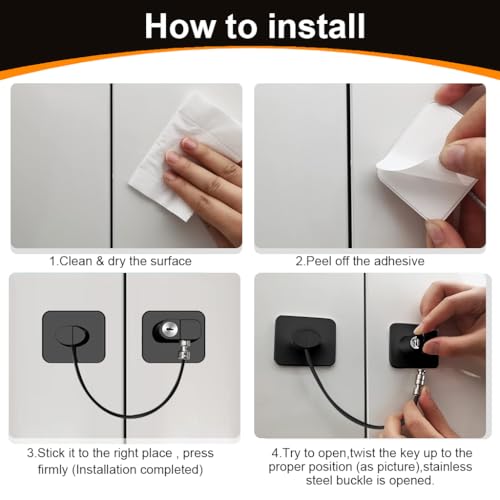 How to install

1.Clean & dry the surface

2.Peel off the adhesive

3.Stick it to the right place , press firmly (Installation completed)

4.Try to open,twist the key up to the proper position (as picture),stainless steel buckle is opened.