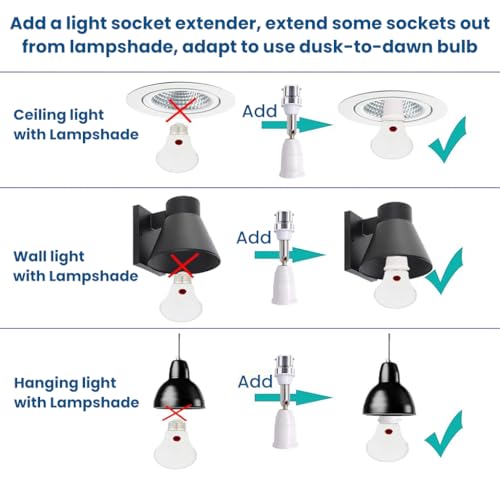 Add a light socket extender, extend some sockets out from lampshade, adapt to use dusk-to-dawn bulb

Ceiling light with Lampshade

Add

Wall light with Lampshade

Add

Hanging light with Lampshade

Add