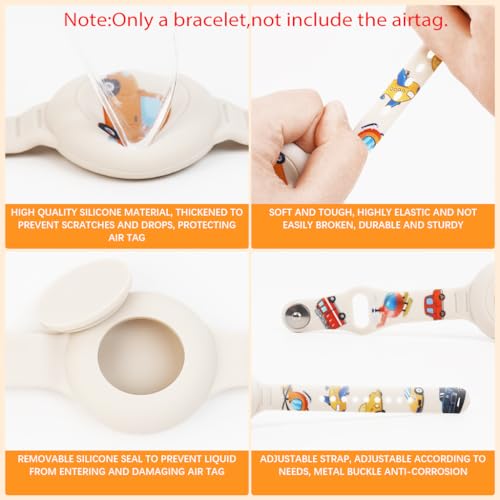 Note:Only a bracelet,not include the airtag.

HIGH QUALITY SILICONE MATERIAL, THICKENED TO PREVENT SCRATCHES AND DROPS, PROTECTING AIR TAG

SOFT AND TOUGH, HIGHLY ELASTIC AND NOT EASILY BROKEN, DURABLE AND STURDY

REMOVABLE SILICONE SEAL TO PREVENT LIQUID FROM ENTERING AND DAMAGING AIR TAG

ADJUSTABLE STRAP, ADJUSTABLE ACCORDING TO NEEDS, METAL BUCKLE ANTI-CORROSION