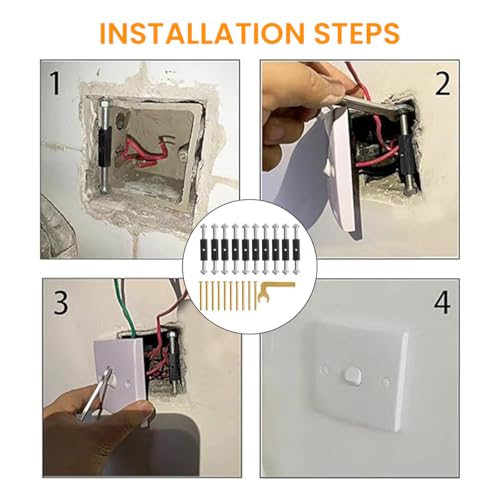 INSTALLATION STEPS

1

2

3

4