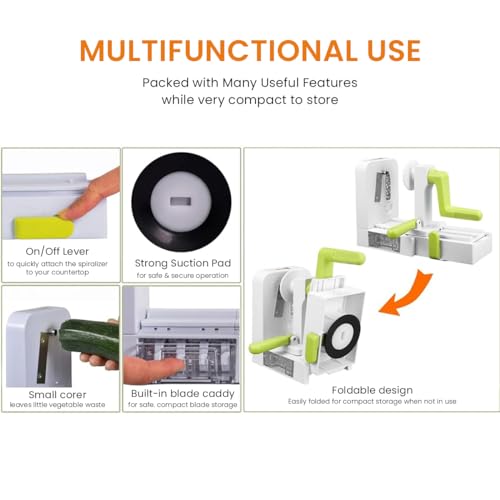 MULTIFUNCTIONAL USE

Packed with Many Useful Features while very compact to store

On/Off Lever
to quickly attach the spiralizer to your countertop

Strong Suction Pad
for safe & secure operation

Small corer
leaves little vegetable waste

Built-in blade caddy
for safe, compact blade storage

Foldable design
Easily folded for compact storage when not in use