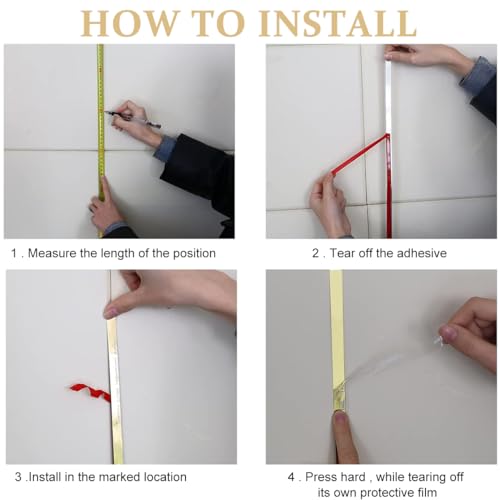 HOW TO INSTALL

1 . Measure the length of the position

2 . Tear off the adhesive

3 .Install in the marked location

4 . Press hard , while tearing off its own protective film