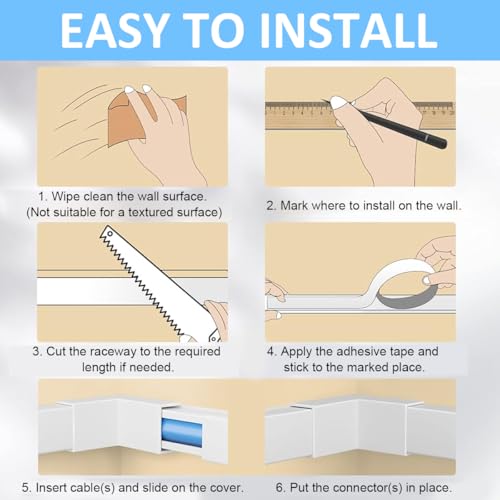 EASY TO INSTALL

1. Wipe clean the wall surface.
(Not suitable for a textured surface)

2. Mark where to install on the wall.

3. Cut the raceway to the required length if needed.

4. Apply the adhesive tape and stick to the marked place.

5. Insert cable(s) and slide on the cover.

6. Put the connector(s) in place.