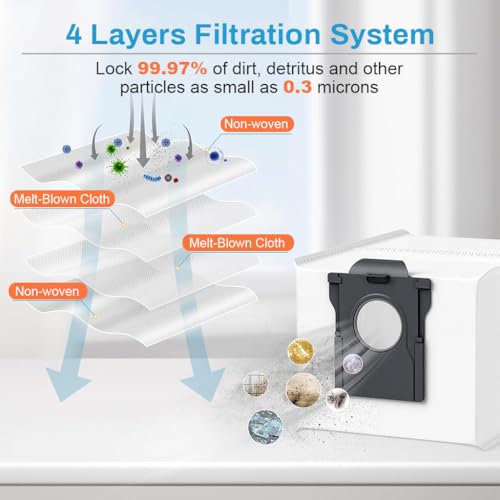 4 Layers Filtration System

Lock 99.97% of dirt, detritus and other particles as small as 0.3 microns

Non-woven

Melt-Blown Cloth

Melt-Blown Cloth

Non-woven