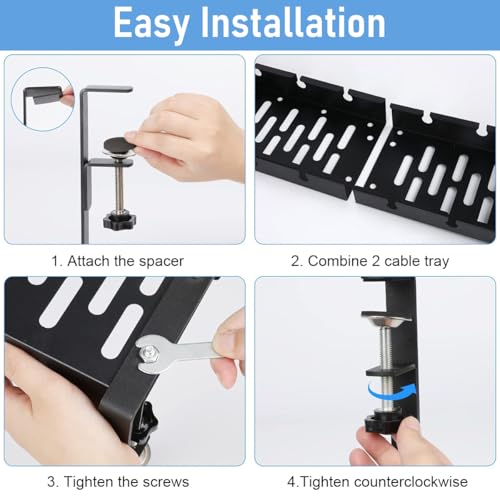 Easy Installation

1. Attach the spacer

2. Combine 2 cable tray

3. Tighten the screws

4.Tighten counterclockwise