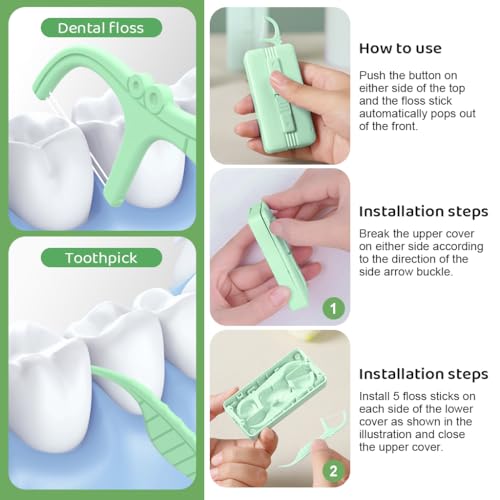 Dental floss

Toothpick

How to use

Push the button on either side of the top and the floss stick automatically pops out of the front.

Installation steps

Break the upper cover on either side according to the direction of the side arrow buckle.

1

Installation steps

Install 5 floss sticks on each side of the lower cover as shown in the illustration and close the upper cover.

2