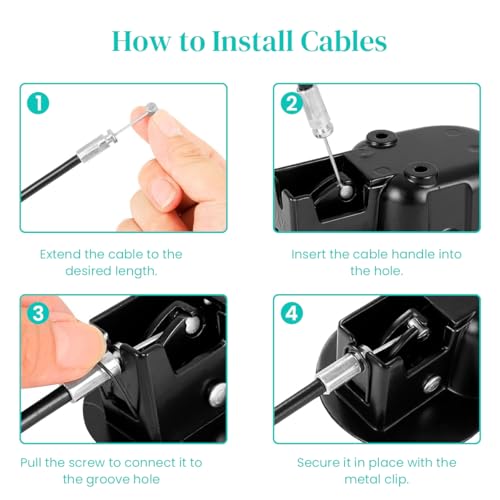 How to Install Cables

1

Extend the cable to the desired length.

2

Insert the cable handle into the hole.

3

Pull the screw to connect it to the groove hole

4

Secure it in place with the metal clip.