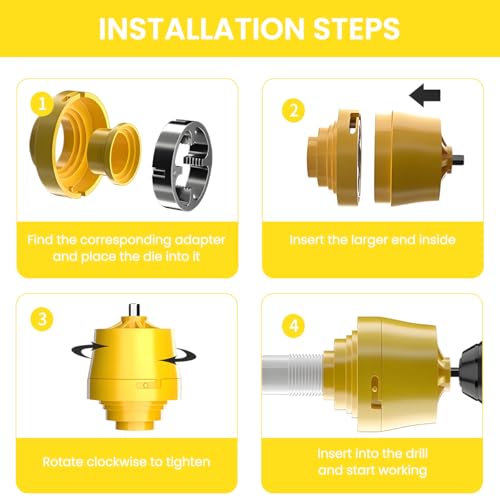 INSTALLATION STEPS

1

Find the corresponding adapter and place the die into it

2

Insert the larger end inside

3

Rotate clockwise to tighten

4

Insert into the drill and start working