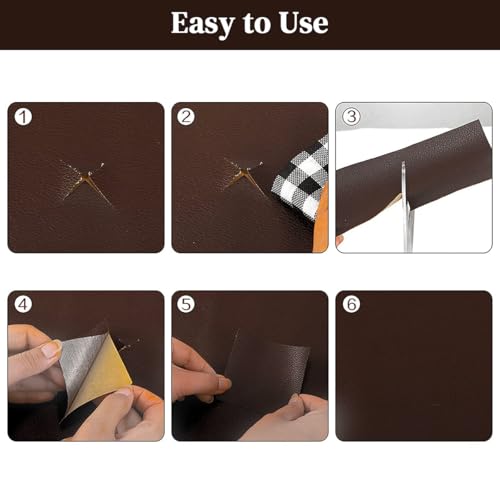 Easy to Use

1

2

3

4

5

6