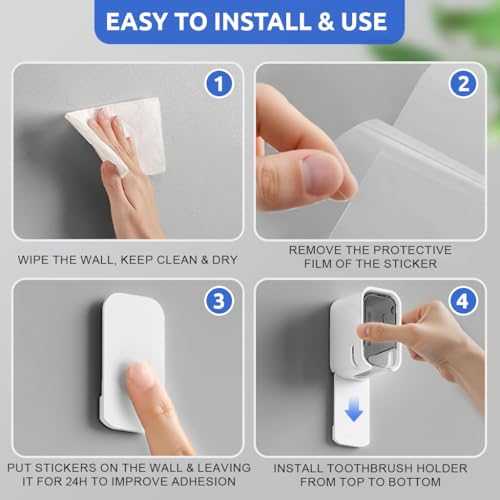 EASY TO INSTALL & USE

1

WIPE THE WALL, KEEP CLEAN & DRY

2

REMOVE THE PROTECTIVE FILM OF THE STICKER

3

PUT STICKERS ON THE WALL & LEAVING IT FOR 24H TO IMPROVE ADHESION

4

INSTALL TOOTHBRUSH HOLDER FROM TOP TO BOTTOM