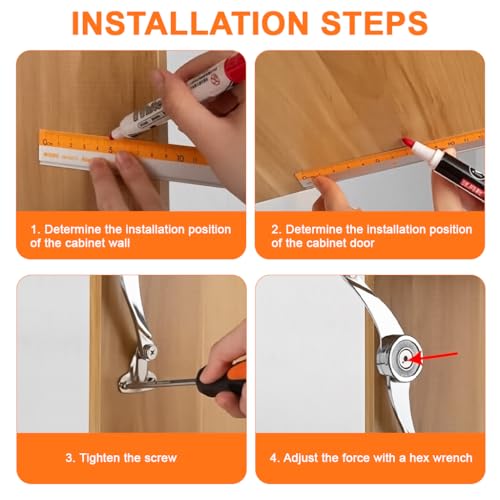 INSTALLATION STEPS

1. Determine the installation position of the cabinet wall

2. Determine the installation position of the cabinet door

3. Tighten the screw

4. Adjust the force with a hex wrench