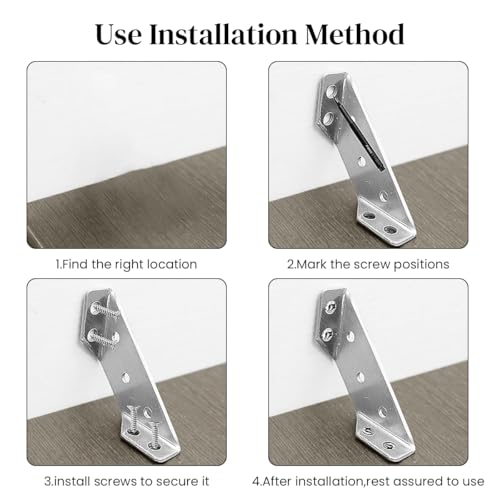 Use Installation Method

1.Find the right location

2.Mark the screw positions

3.install screws to secure it

4.After installation,rest assured to use