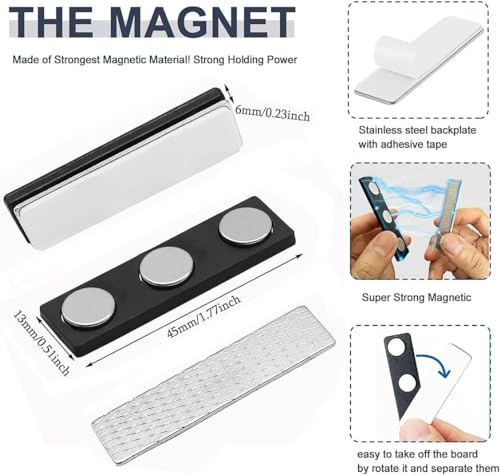 THE MAGNET

Made of Strongest Magnetic Material! Strong Holding Power

6mm/0.23inch

13mm/0.51inch

45mm/1.77inch

Stainless steel backplate with adhesive tape

Super Strong Magnetic

easy to take off the board by rotate it and separate them