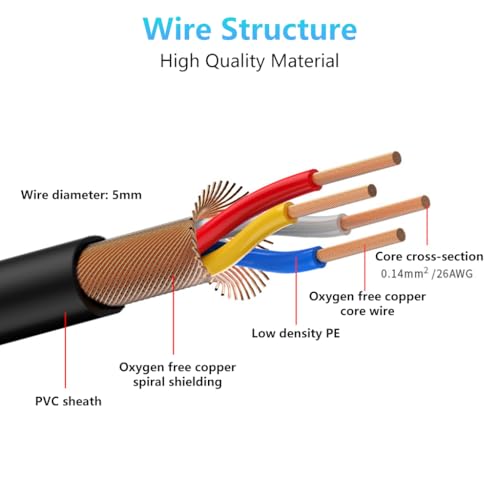 Wire Structure
High Quality Material

Wire diameter: 5mm

Core cross-section
$0.14mm^2$ /26AWG

Oxygen free copper core wire

Low density PE

Oxygen free copper spiral shielding

PVC sheath