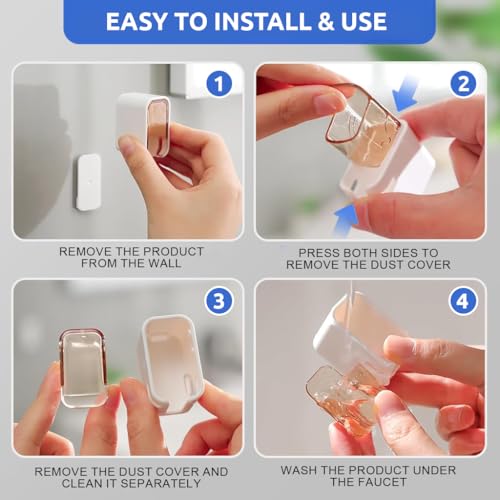 EASY TO INSTALL & USE

1

REMOVE THE PRODUCT FROM THE WALL

2

PRESS BOTH SIDES TO REMOVE THE DUST COVER

3

REMOVE THE DUST COVER AND CLEAN IT SEPARATELY

4

WASH THE PRODUCT UNDER THE FAUCET