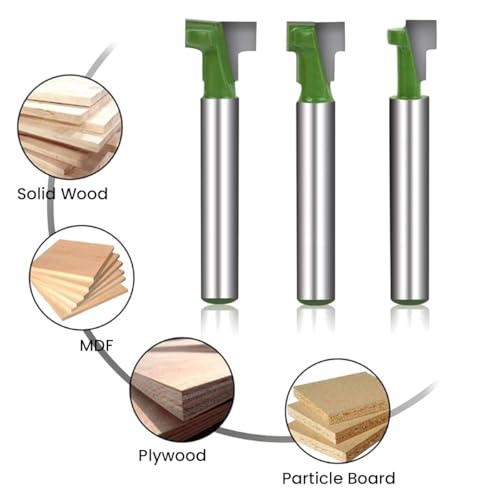 Solid Wood

MDF

Plywood

Particle Board