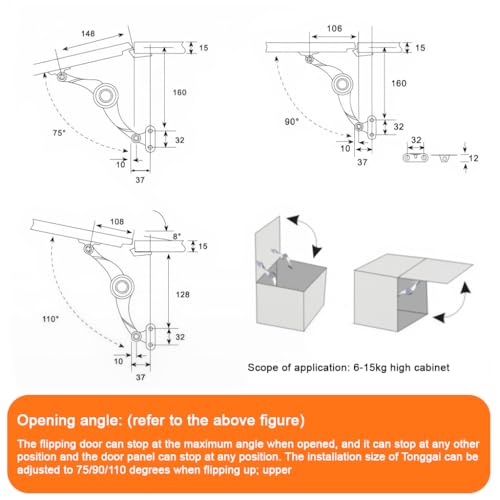 148
15
160
75°
32
10
37

106
15
160
90°
32
10
37
32
12

108
8°
15
128
110°
32
10
37

Scope of application: 6-15kg high cabinet

Opening angle: (refer to the above figure)

The flipping door can stop at the maximum angle when opened, and it can stop at any other position and the door panel can stop at any position. The installation size of Tonggai can be adjusted to 75/90/110 degrees when flipping up; upper