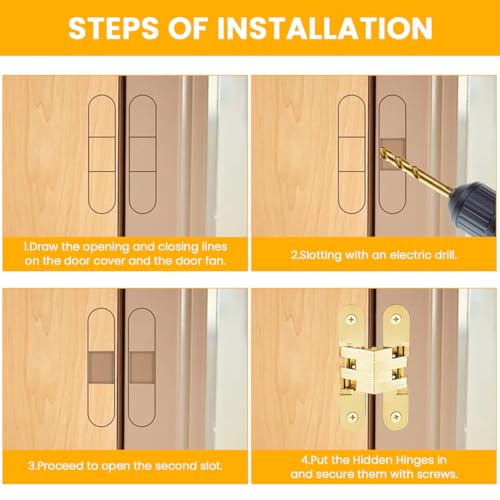 STEPS OF INSTALLATION

1.Draw the opening and closing lines on the door cover and the door fan.

2.Slotting with an electric drill.

3.Proceed to open the second slot.

4.Put the Hidden Hinges in and secure them with screws.