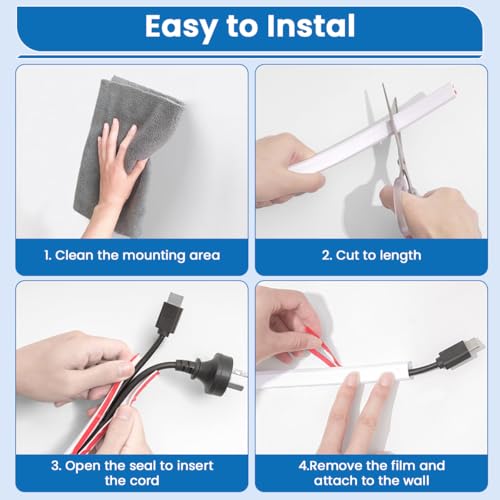 Easy to Instal

1. Clean the mounting area

2. Cut to length

3. Open the seal to insert the cord

4.Remove the film and attach to the wall