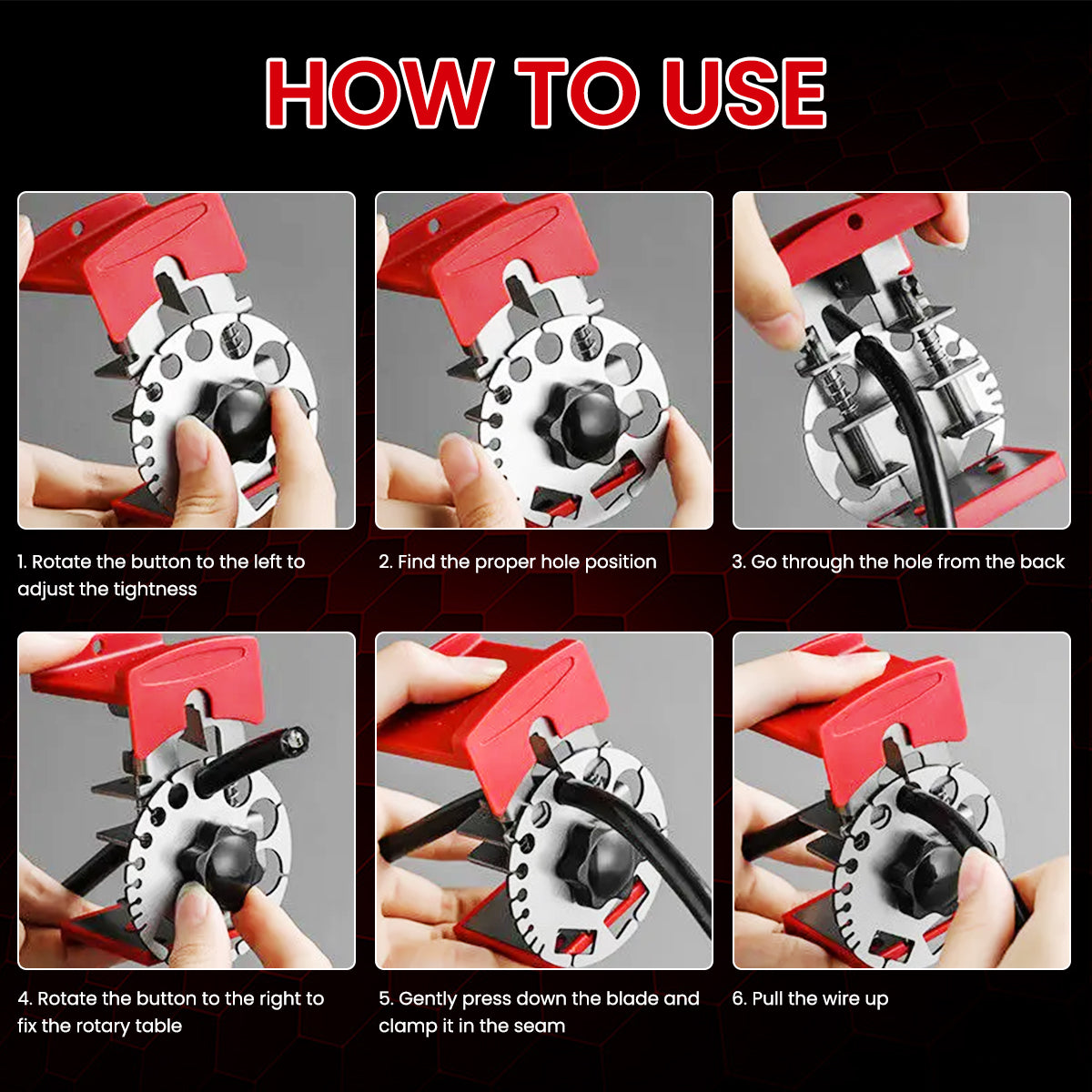 HOW TO USE

1. Rotate the button to the left to adjust the tightness

2. Find the proper hole position

3. Go through the hole from the back

4. Rotate the button to the right to fix the rotary table

5. Gently press down the blade and clamp it in the seam

6. Pull the wire up