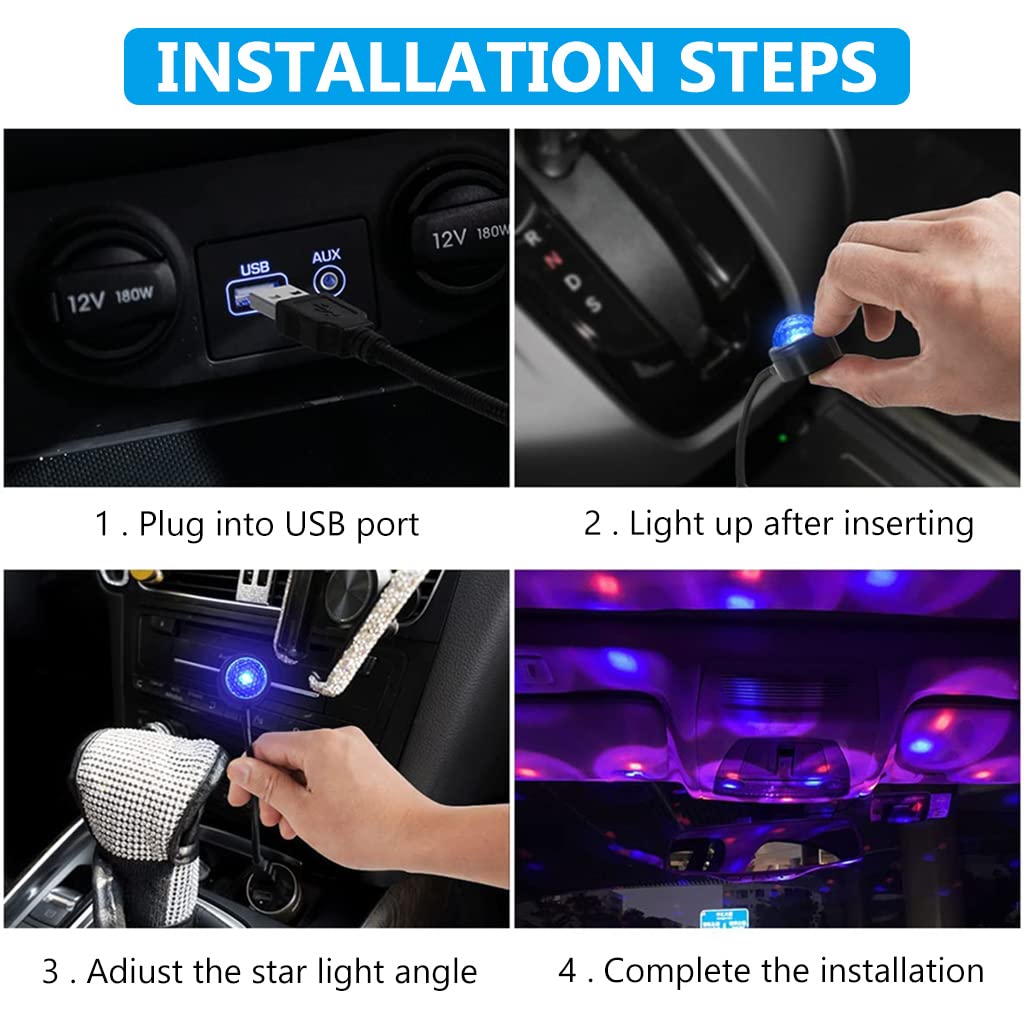 INSTALLATION STEPS

12V 180W

USB

AUX

12V 180W

R
N
D
S

1 . Plug into USB port

2 . Light up after inserting

3 . Adiust the star light angle

4 . Complete the installation